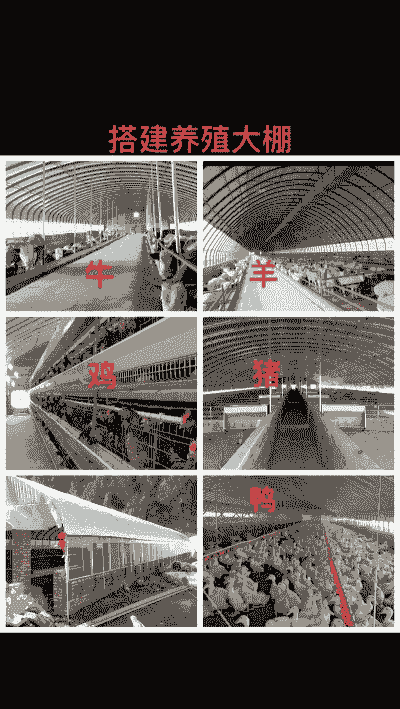 搭建养殖大棚

牛

羊

鸡

猪

鸭