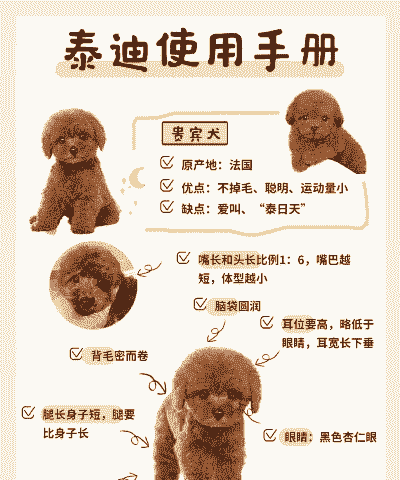 泰迪使用手册

贵宾犬

原产地：法国

优点：不掉毛、聪明、运动量小

缺点：爱叫、“泰日天”

嘴长和头长比例1：6，嘴巴越短，体型越小

脑袋圆润

耳位要高，略低于眼睛，耳宽长下垂

背毛密而卷

腿长身子短，腿要比身子长

眼睛：黑色杏仁眼