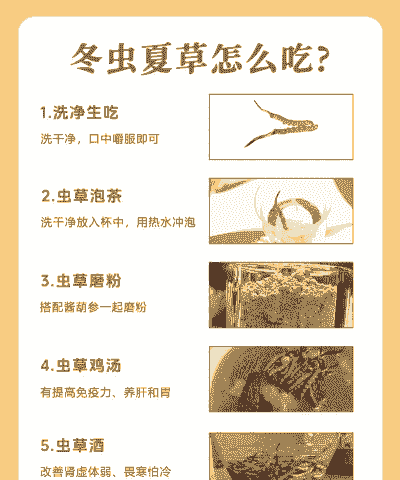 冬虫夏草怎么吃?

1.洗净生吃

洗干净，口中嚼服即可

2.虫草泡茶

洗干净放入杯中，用热水冲泡

3.虫草磨粉

搭配酱胡参一起磨粉

4.虫草鸡汤

有提高免疫力、养肝和胃

5.虫草酒

改善肾虚体弱、畏寒怕冷