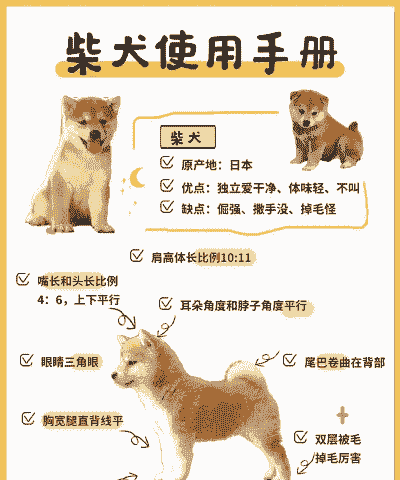 柴犬使用手册

柴犬

原产地：日本

优点：独立爱干净、体味轻、不叫

缺点：倔强、撒手没、掉毛怪

肩高体长比例10:11

嘴长和头长比例 4：6，上下平行

耳朵角度和脖子角度平行

眼睛三角眼

尾巴卷曲在背部

胸宽腿直背线平

双层被毛 掉毛厉害