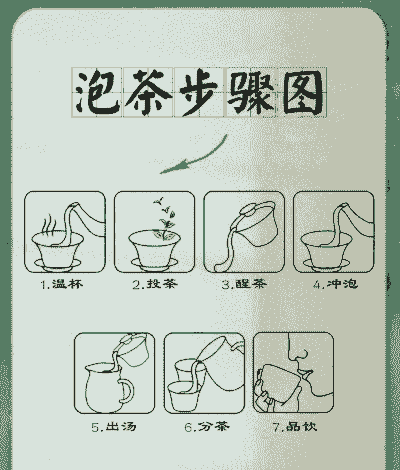 泡茶步骤图

1.温杯

2.投茶

3.醒茶

4.冲泡

5.出汤

6.分茶

7.品饮